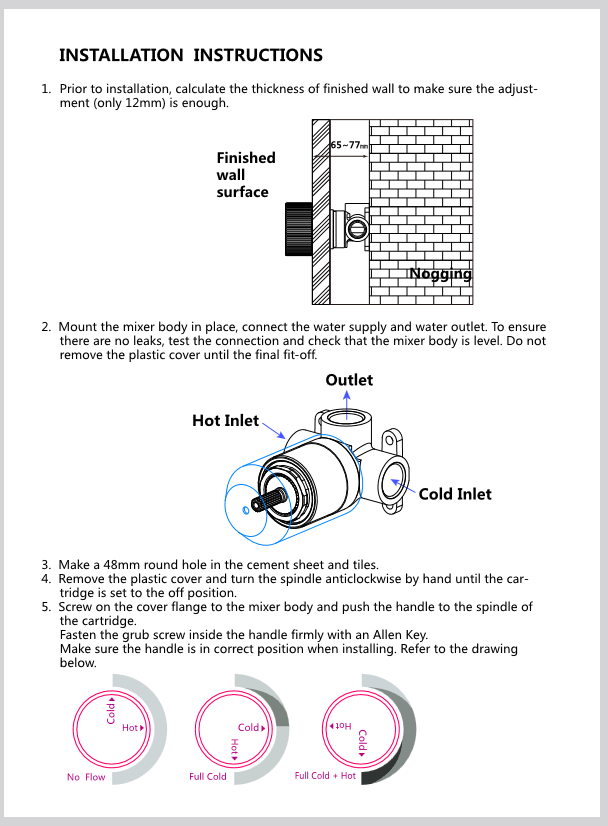 INSTALLATION INSTRUCTIONS

1. Prior to installation, calculate the thickness of finished wall to make sure the adjustment (only 12mm) is enough.

Finished wall surface

65~77mm

Nogging

2. Mount the mixer body in place, connect the water supply and water outlet. To ensure there are no leaks, test the connection and check that the mixer body is level. Do not remove the plastic cover until the final fit-off.

Outlet

Hot Inlet

Cold Inlet

3. Make a 48mm round hole in the cement sheet and tiles.
4. Remove the plastic cover and turn the spindle anticlockwise by hand until the cartridge is set to the off position.
5. Screw on the cover flange to the mixer body and push the handle to the spindle of the cartridge.
Fasten the grub screw inside the handle firmly with an Allen Key.
Make sure the handle is in correct position when installing. Refer to the drawing below.

Cold
Hot
No Flow

Cold
Hot
Full Cold

Hot
Cold
Full Cold + Hot